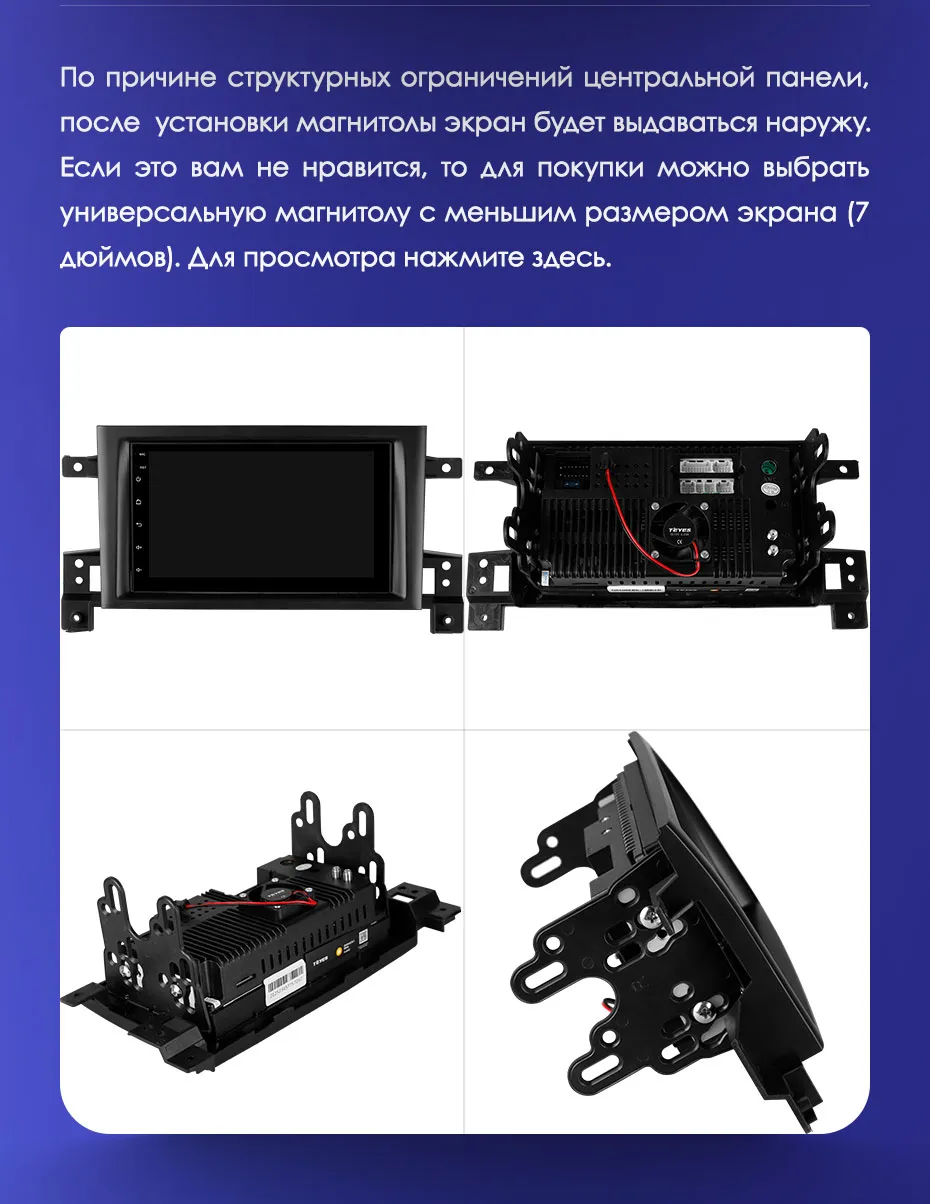 По причине структурных ограничений центральной панели, после установки магнитолы экран будет выдаваться наружу. Если это вам не нравится, то для покупки можно выбрать универсальную магнитолу с меньшим размером экрана (7 дюймов). Для просмотра нажмите здесь.

TEYES

TEYES